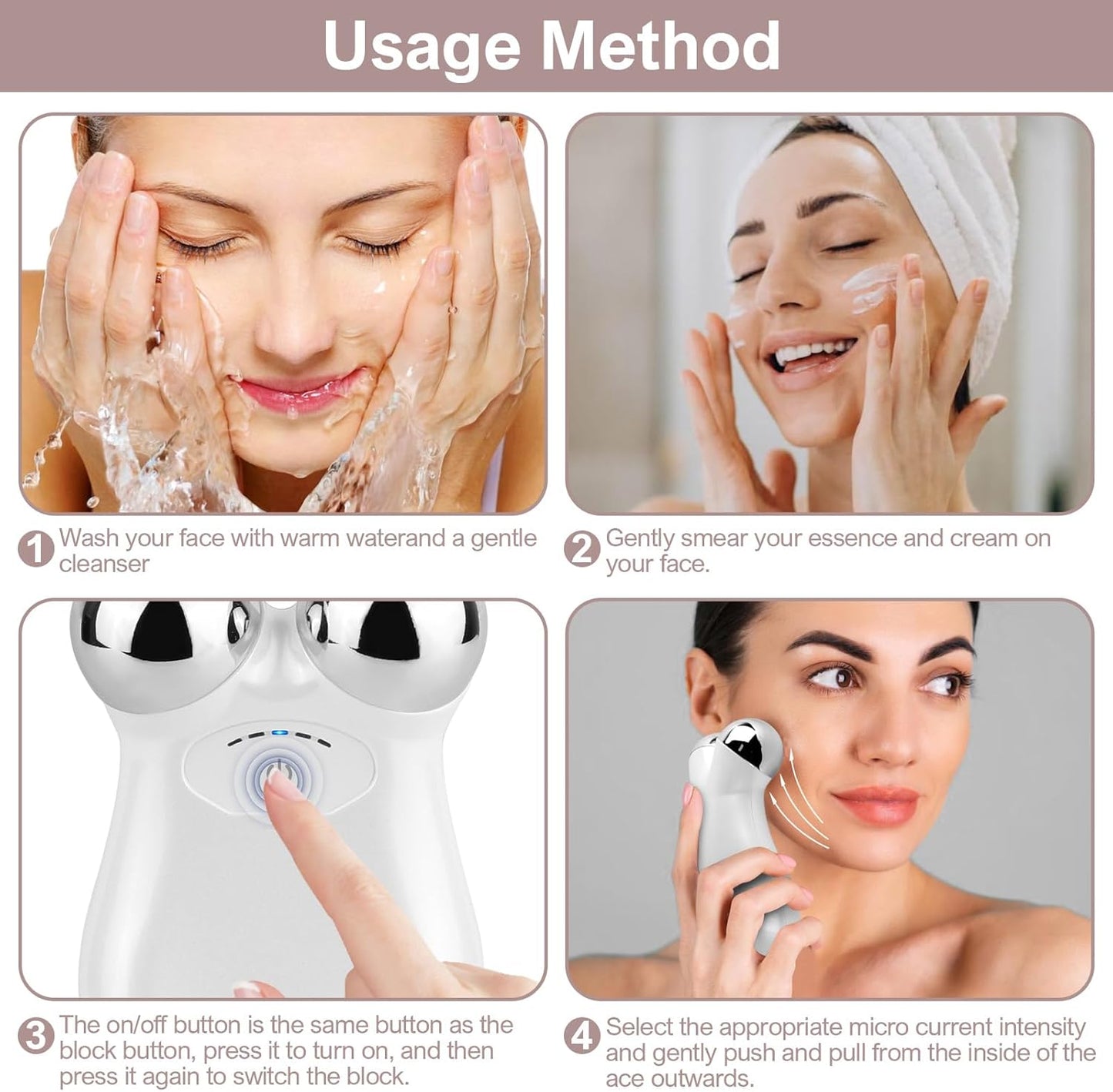 Usage Method

1 Wash your face with warm waterand a gentle cleanser

2 Gently smear your essence and cream on your face.

3 The on/off button is the same button as the block button, press it to turn on, and then press it again to switch the block.

4 Select the appropriate micro current intensity and gently push and pull from the inside of the ace outwards.