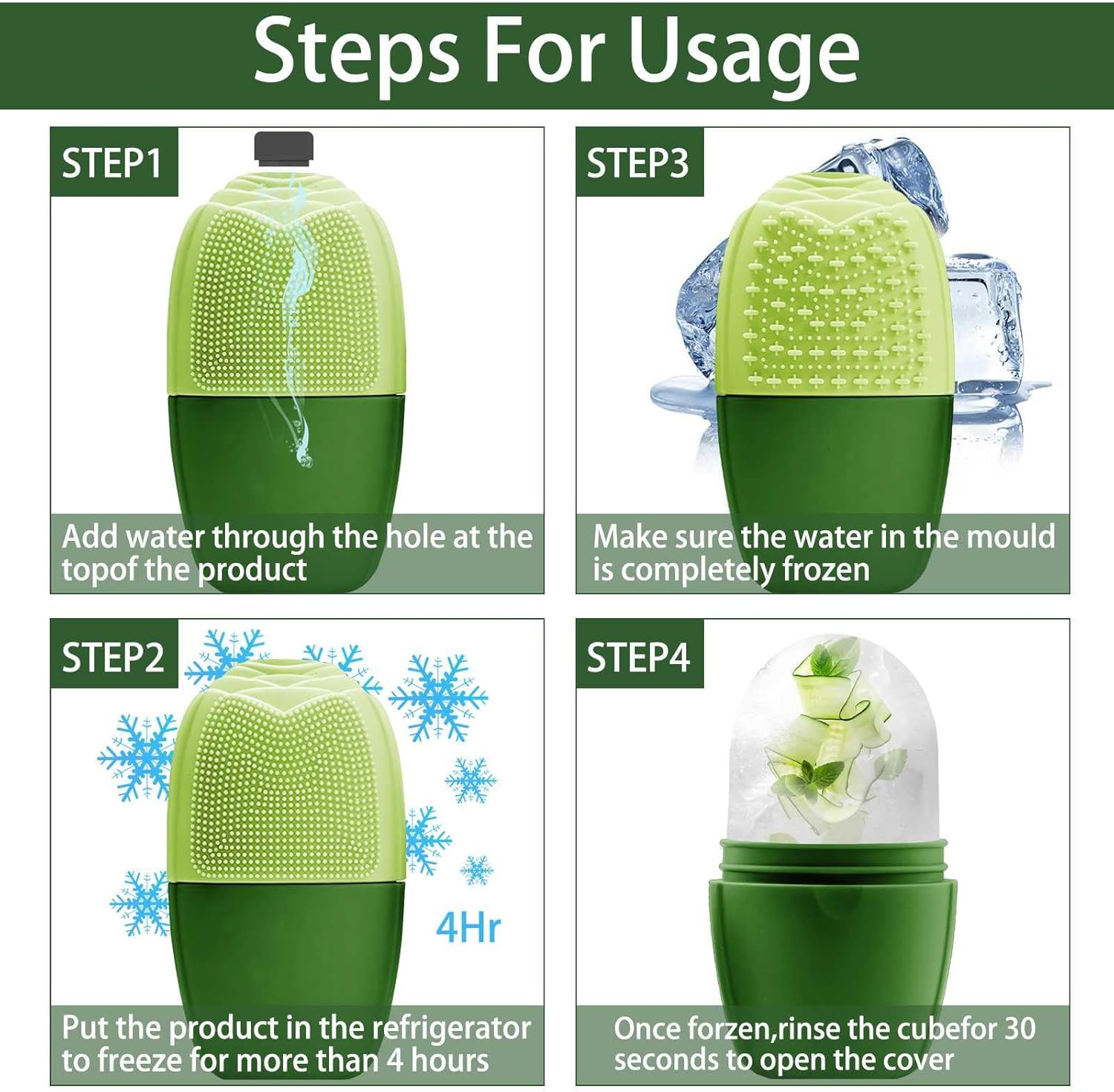 Steps For Usage

STEP1

Add water through the hole at the topof the product

STEP3

Make sure the water in the mould is completely frozen

STEP2

4Hr

Put the product in the refrigerator to freeze for more than 4 hours

STEP4

Once forzen,rinse the cubefor 30 seconds to open the cover