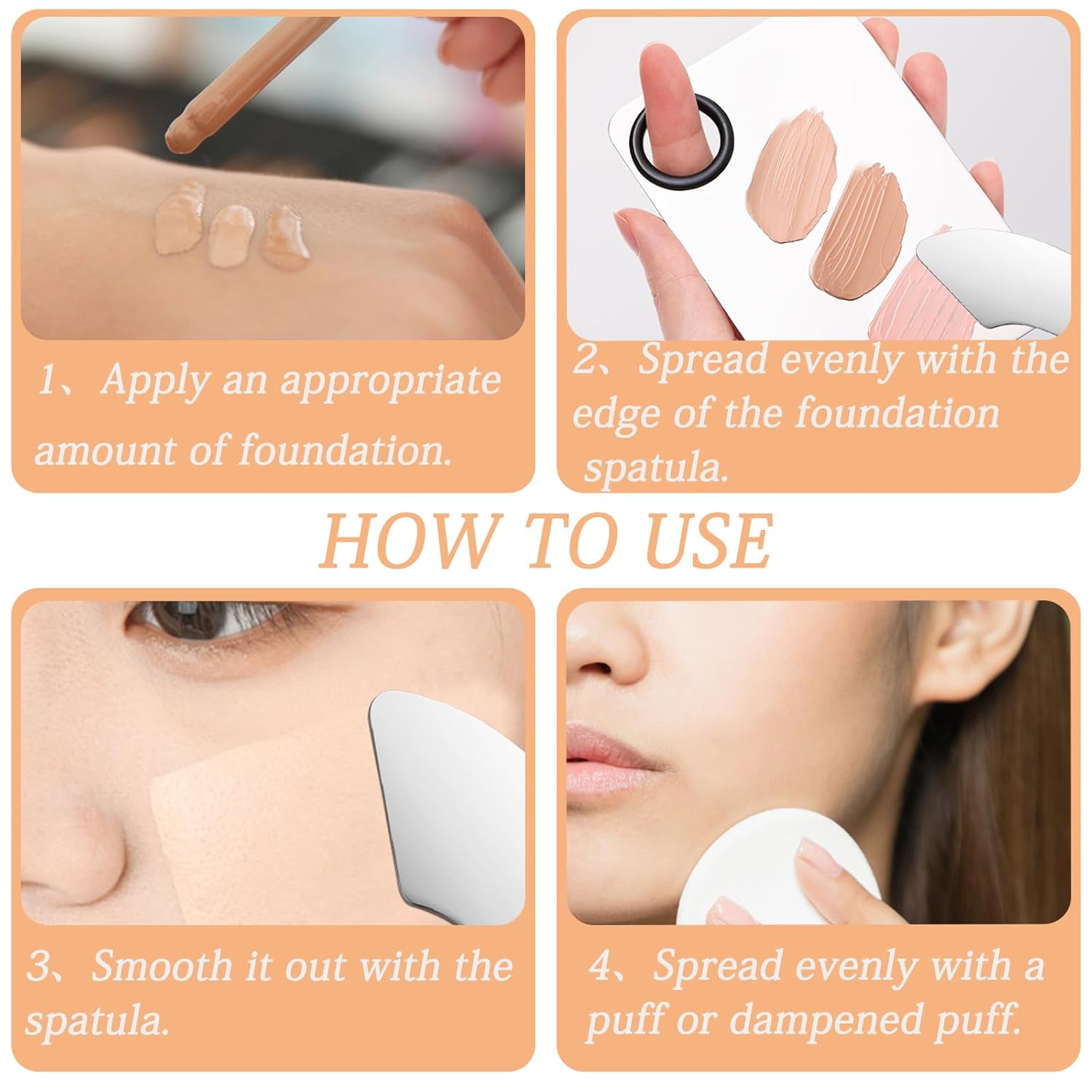 1、Apply an appropriate amount of foundation.

2、Spread evenly with the edge of the foundation spatula.

HOW TO USE

3、Smooth it out with the spatula.

4、Spread evenly with a puff or dampened puff.