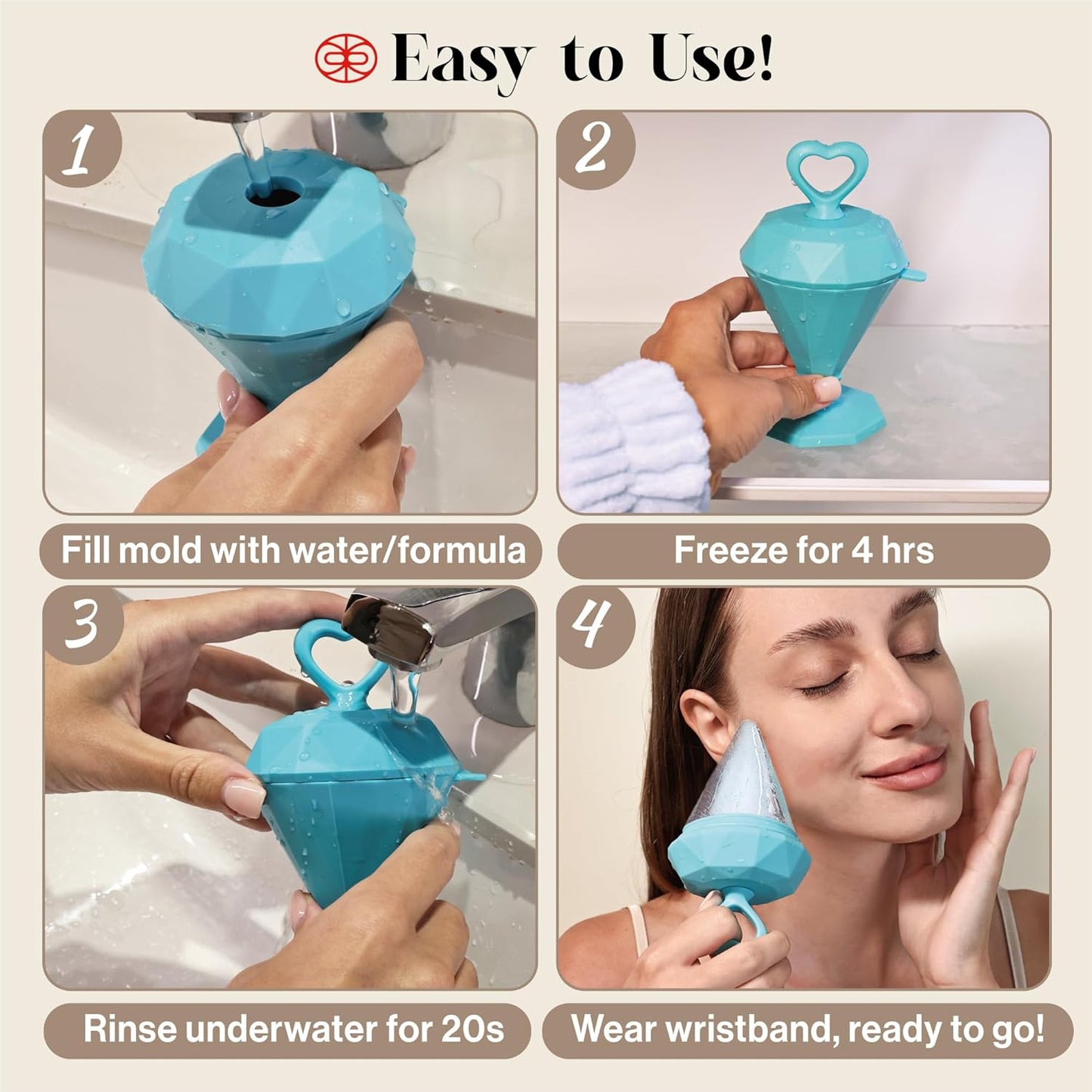 Easy to Use!

1

Fill mold with water/formula

2

Freeze for 4 hrs

3

Rinse underwater for 20s

4

Wear wristband, ready to go!