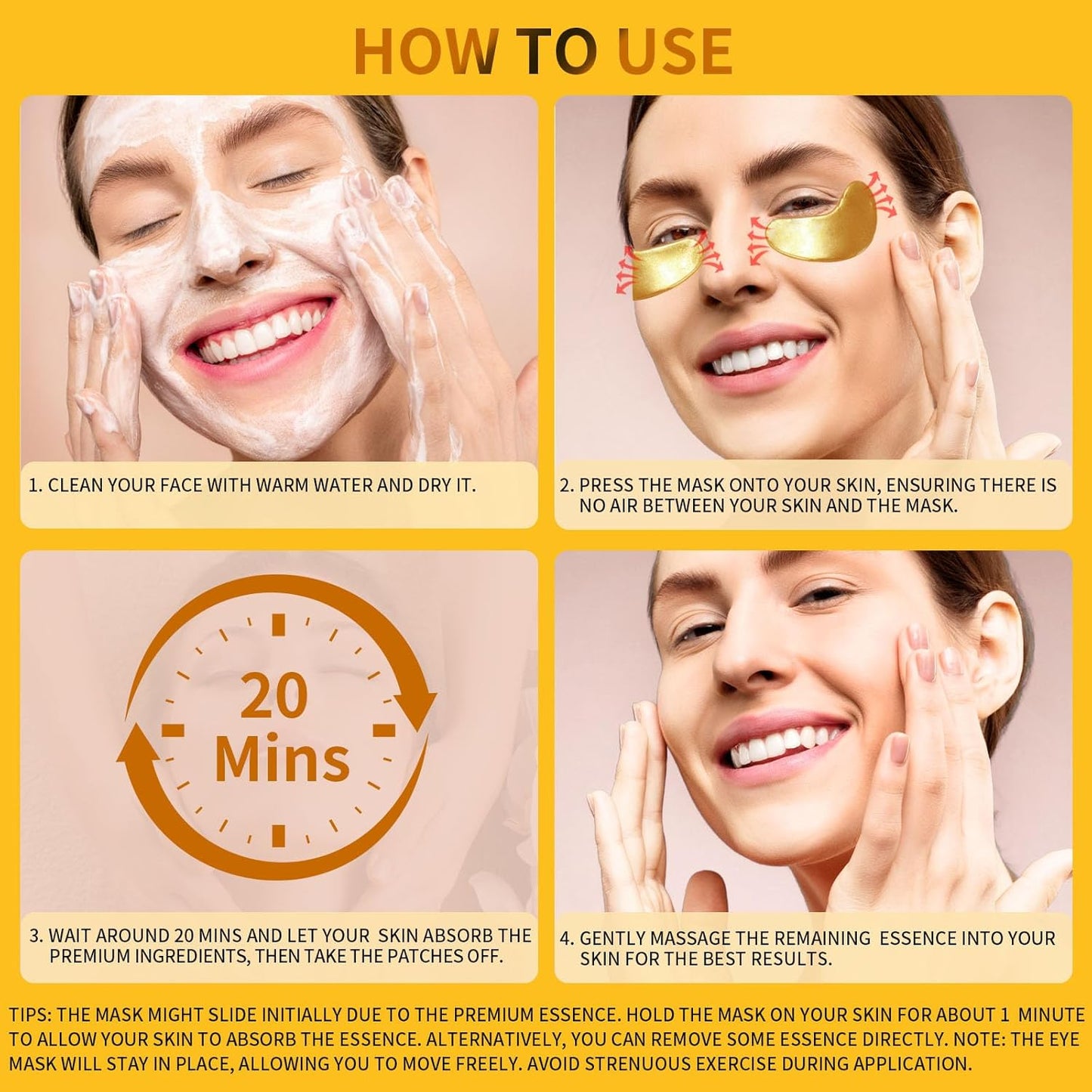 HOW TO USE

1. CLEAN YOUR FACE WITH WARM WATER AND DRY IT.

2. PRESS THE MASK ONTO YOUR SKIN, ENSURING THERE IS NO AIR BETWEEN YOUR SKIN AND THE MASK.

20 Mins

3. WAIT AROUND 20 MINS AND LET YOUR SKIN ABSORB THE PREMIUM INGREDIENTS, THEN TAKE THE PATCHES OFF.

4. GENTLY MASSAGE THE REMAINING ESSENCE INTO YOUR SKIN FOR THE BEST RESULTS.

TIPS: THE MASK MIGHT SLIDE INITIALLY DUE TO THE PREMIUM ESSENCE. HOLD THE MASK ON YOUR SKIN FOR ABOUT 1 MINUTE TO ALLOW YOUR SKIN TO ABSORB THE ESSENCE. ALTERNATIVELY, YOU CAN REMOVE SOME ESSENCE DIRECTLY. NOTE: THE EYE MASK WILL STAY IN PLACE, ALLOWING YOU TO MOVE FREELY. AVOID STRENUOUS EXERCISE DURING APPLICATION.