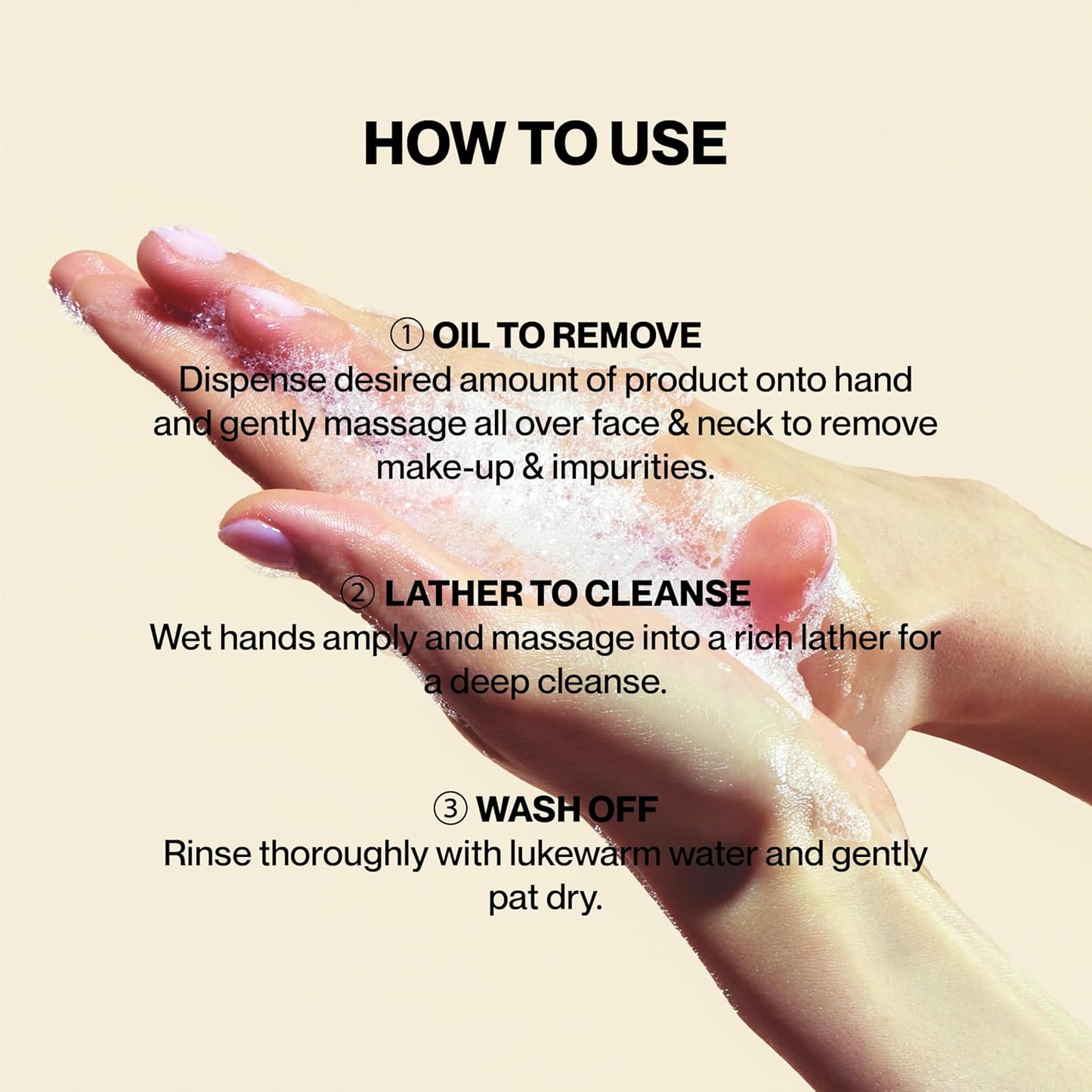 HOW TO USE

① OIL TO REMOVE
Dispense desired amount of product onto hand and gently massage all over face & neck to remove make-up & impurities.

② LATHER TO CLEANSE
Wet hands amply and massage into a rich lather for a deep cleanse.

③ WASH OFF
Rinse thoroughly with lukewarm water and gently pat dry.