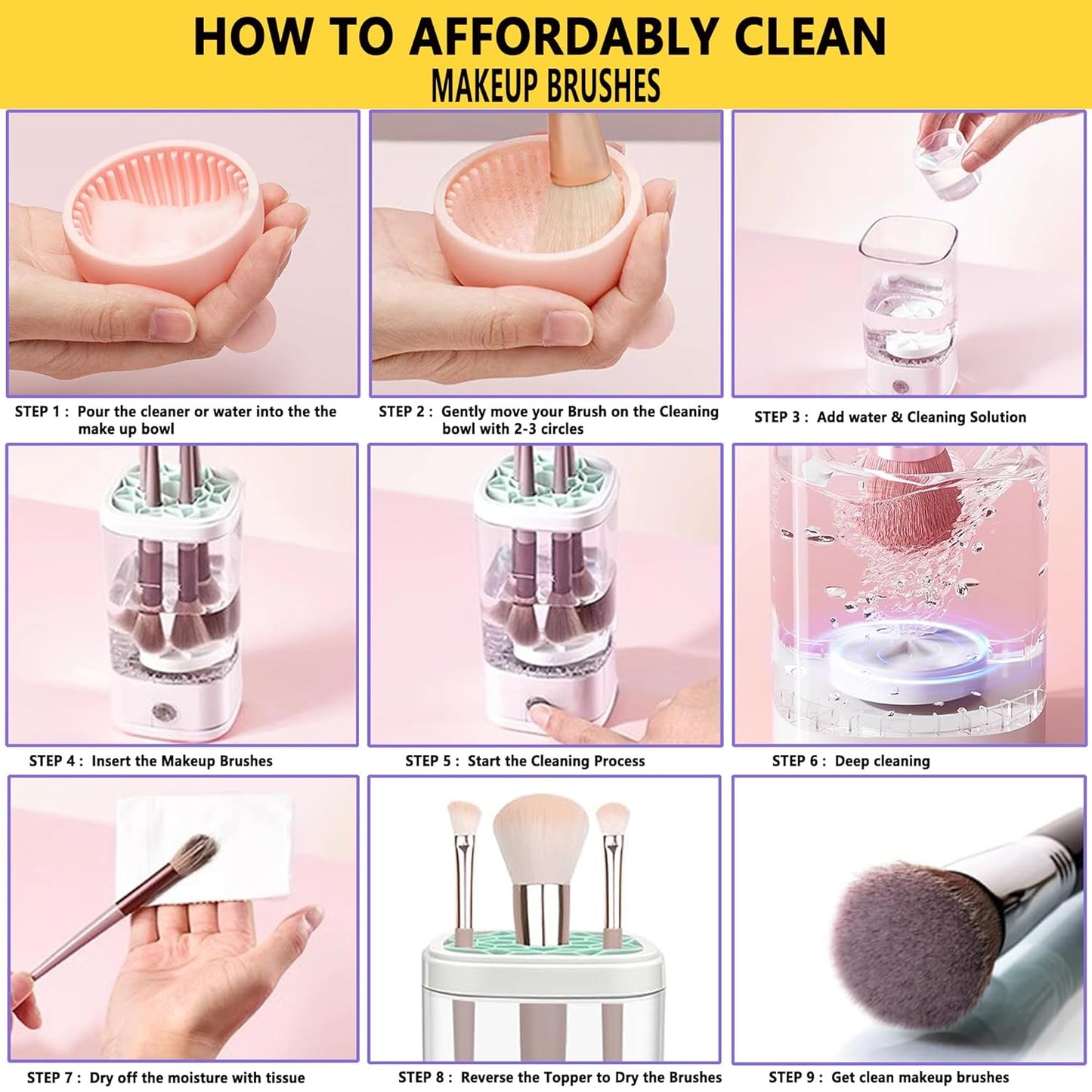 HOW TO AFFORDABLY CLEAN
MAKEUP BRUSHES

STEP 1 : Pour the cleaner or water into the the make up bowl

STEP 2 : Gently move your Brush on the Cleaning bowl with 2-3 circles

STEP 3 : Add water & Cleaning Solution

STEP 4 : Insert the Makeup Brushes

STEP 5 : Start the Cleaning Process

STEP 6 : Deep cleaning

STEP 7 : Dry off the moisture with tissue

STEP 8 : Reverse the Topper to Dry the Brushes

STEP 9 : Get clean makeup brushes